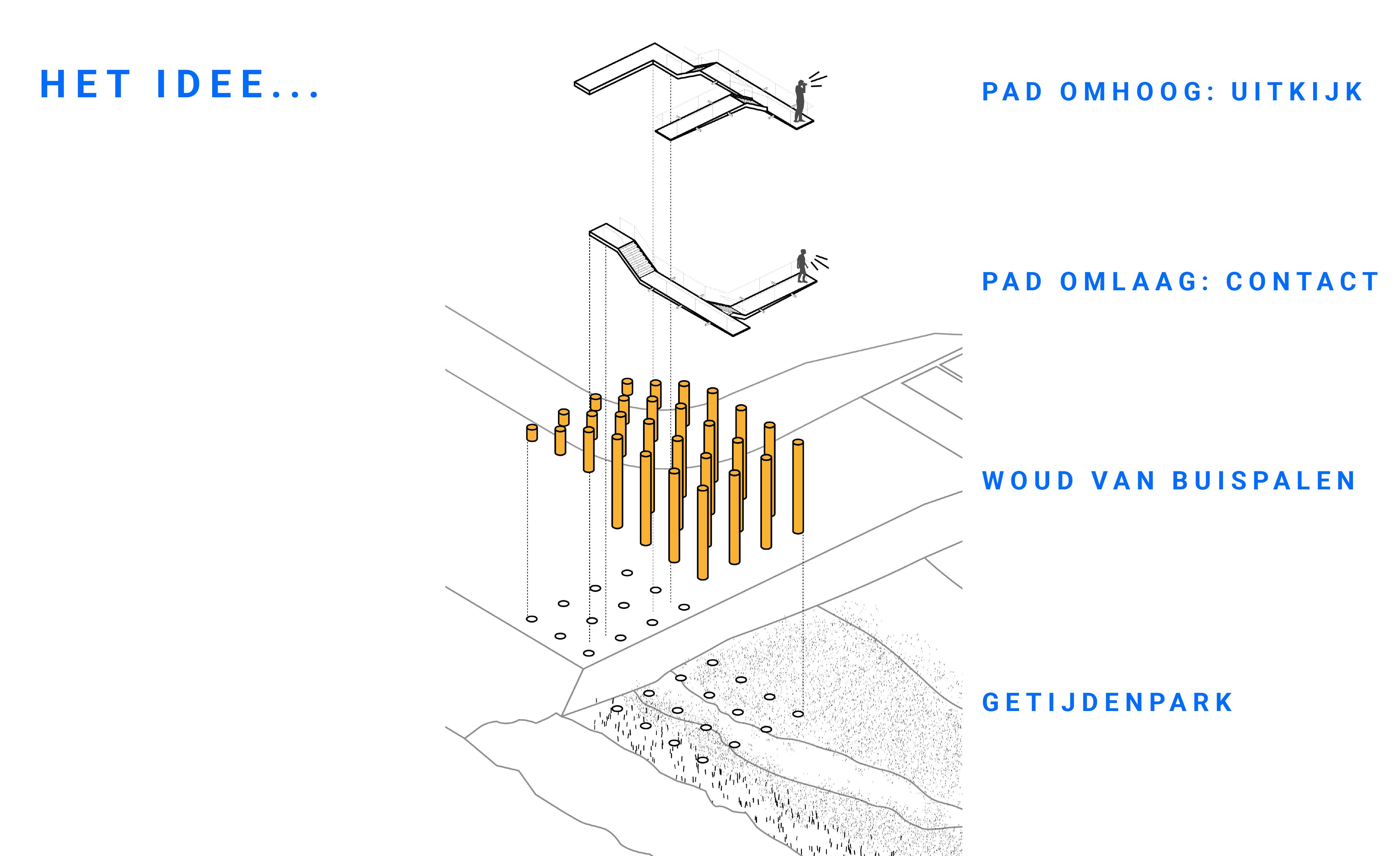 HET IDEE...

PAD OMHOOG: UITKIJK

PAD OMLAAG: CONTACT

WOUD VAN BUISPALEN

GETIJDENPARK