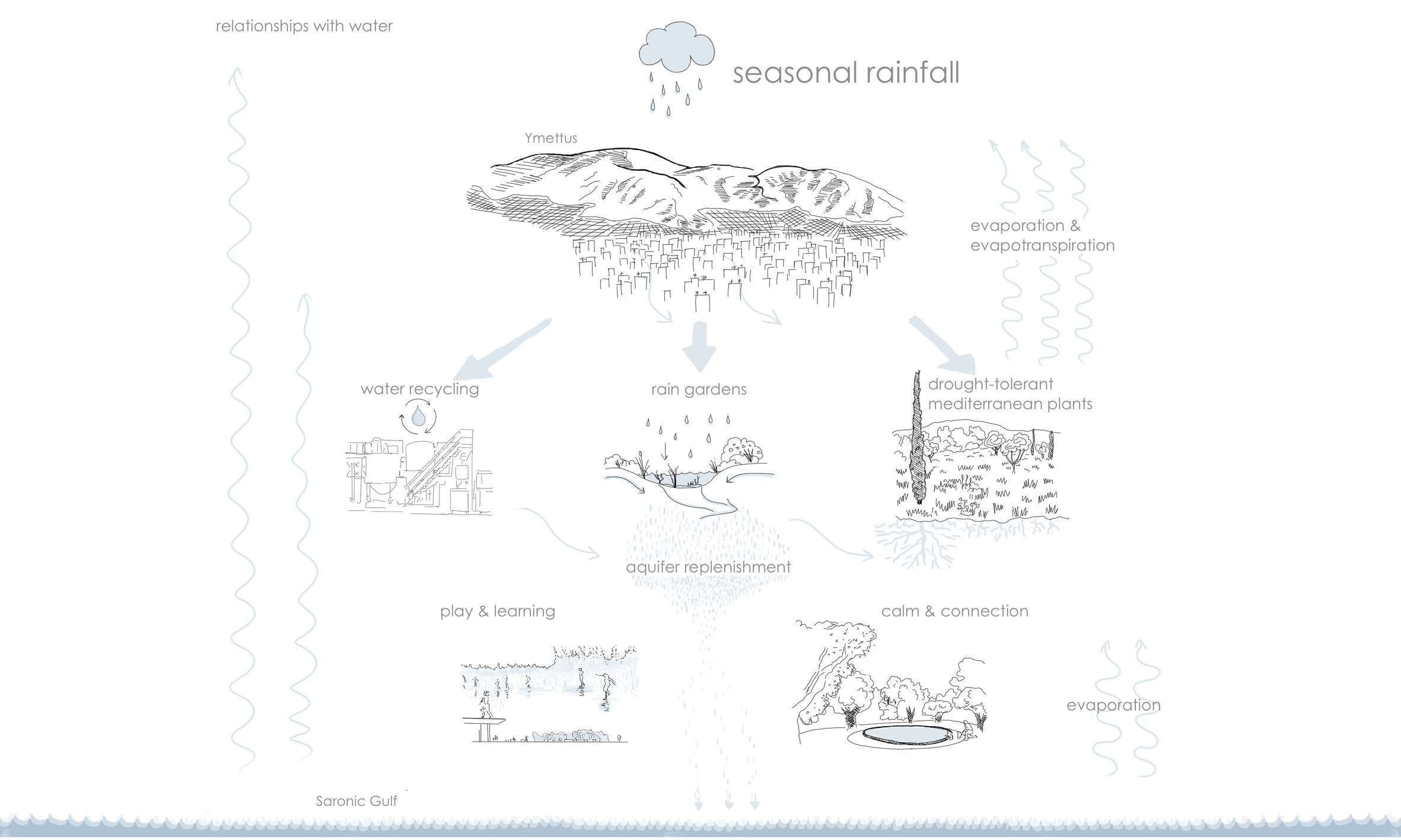 relationships with water

seasonal rainfall

Ymettus

evaporation & evapotranspiration

water recycling

rain gardens

drought-tolerant mediterranean plants

aquifer replenishment

play & learning

calm & connection

evaporation

Saronic Gulf