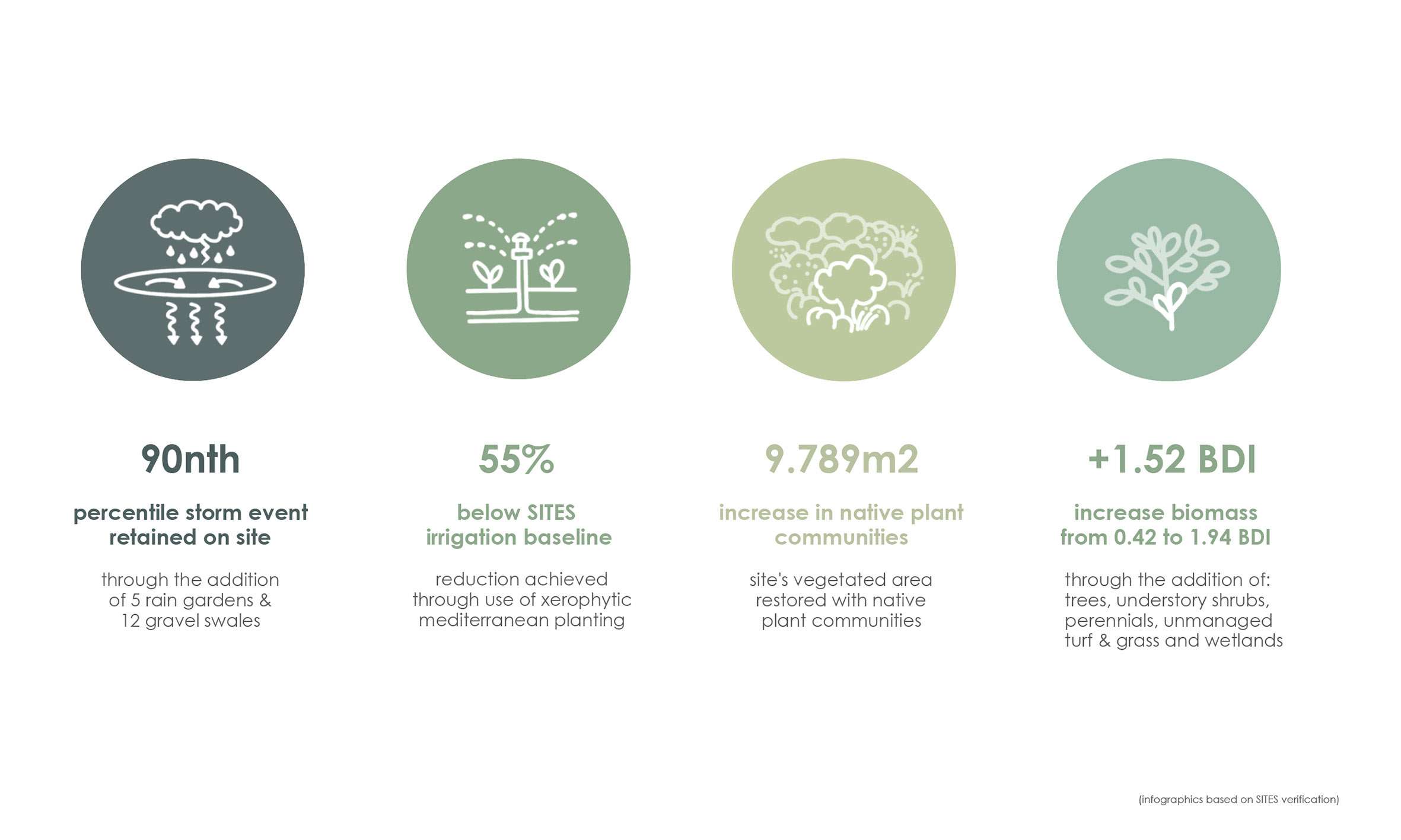 90nth

percentile storm event retained on site

through the addition of 5 rain gardens & 12 gravel swales

55%

below SITES irrigation baseline

reduction achieved through use of xerophytic mediterranean planting

9.789m2

increase in native plant communities

site's vegetated area restored with native plant communities

+1.52 BDI

increase biomass from 0.42 to 1.94 BDI

through the addition of: trees, understory shrubs, perennials, unmanaged turf & grass and wetlands

(infographics based on SITES verification)